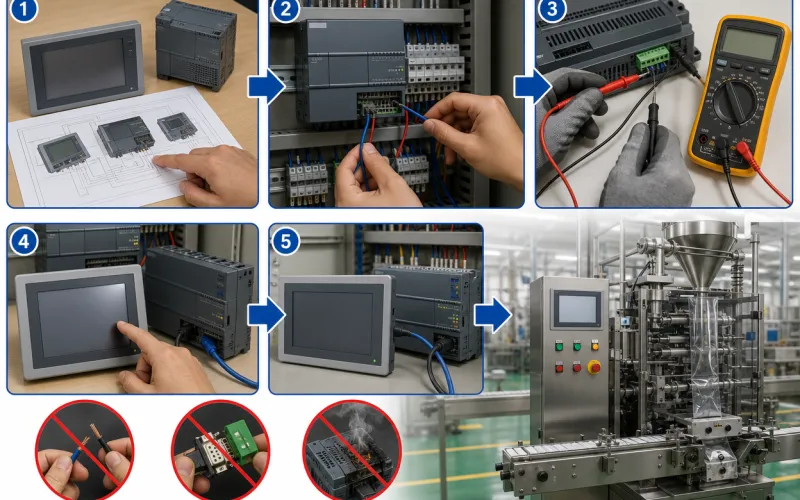 1
2
3
4
5